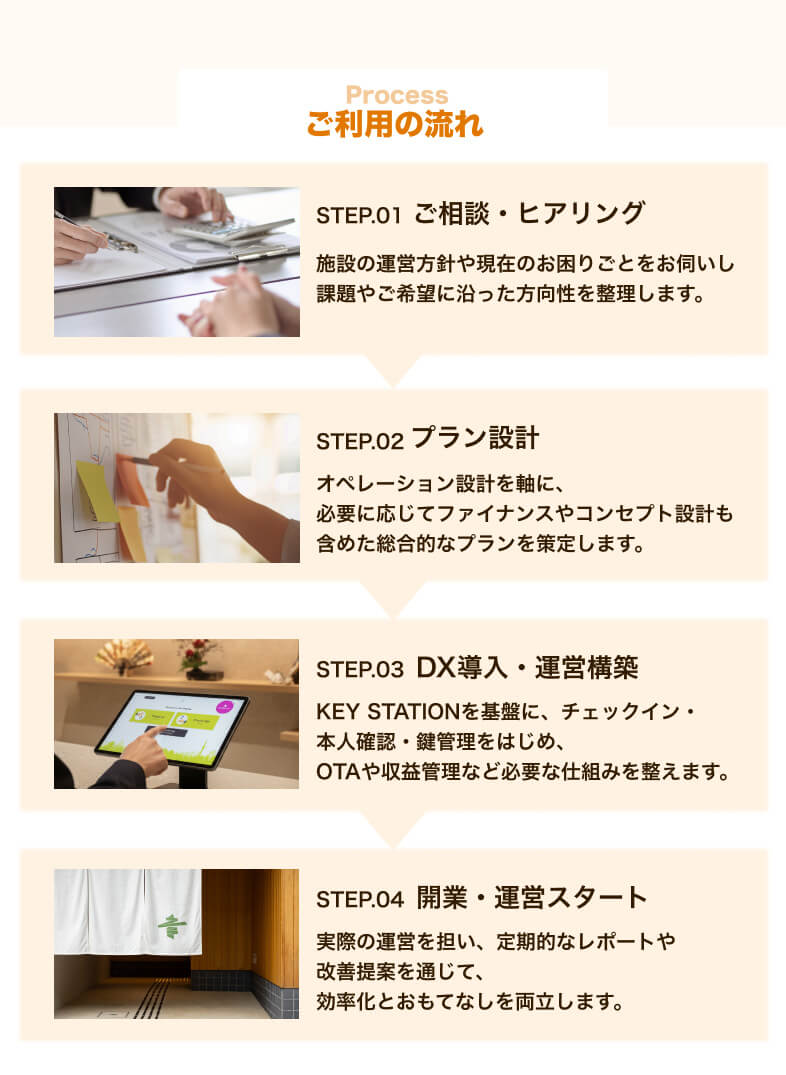 Process
ご利用の流れ

STEP.01 ご相談・ヒアリング

施設の運営方針や現在のお困りごとをお伺いし課題やご希望に沿った方向性を整理します。

STEP.02 プラン設計

オペレーション設計を軸に、必要に応じてファイナンスやコンセプト設計も含めた総合的なプランを策定します。

STEP.03 DX導入・運営構築

KEY STATIONを基盤に、チェックイン・本人確認・鍵管理をはじめ、OTAや収益管理など必要な仕組みを整えます。

STEP.04 開業・運営スタート

実際の運営を担い、定期的なレポートや改善提案を通じて、効率化とおもてなしを両立します。